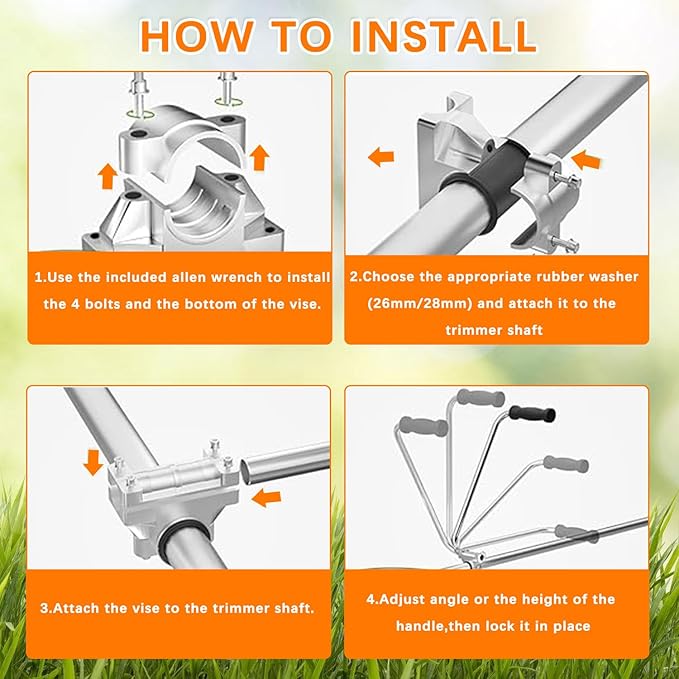 HOW TO INSTALL

1.Use the included allen wrench to install the 4 bolts and the bottom of the vise.

2.Choose the appropriate rubber washer (26mm/28mm) and attach it to the trimmer shaft

3.Attach the vise to the trimmer shaft.

4.Adjust angle or the height of the handle,then lock it in place